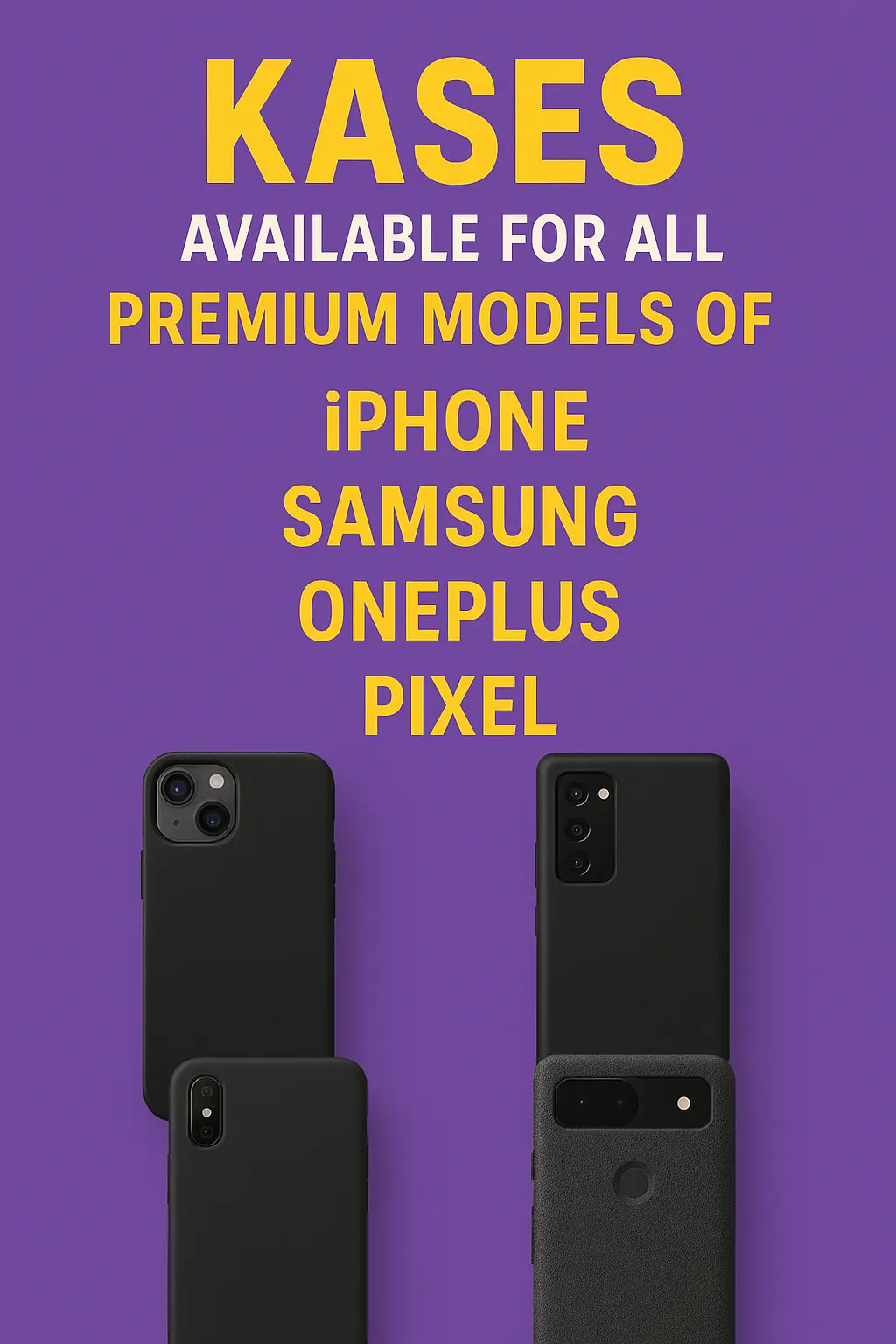 KASES
AVAILABLE FOR ALL
PREMIUM MODELS OF
iPHONE
SAMSUNG
ONEPLUS
PIXEL